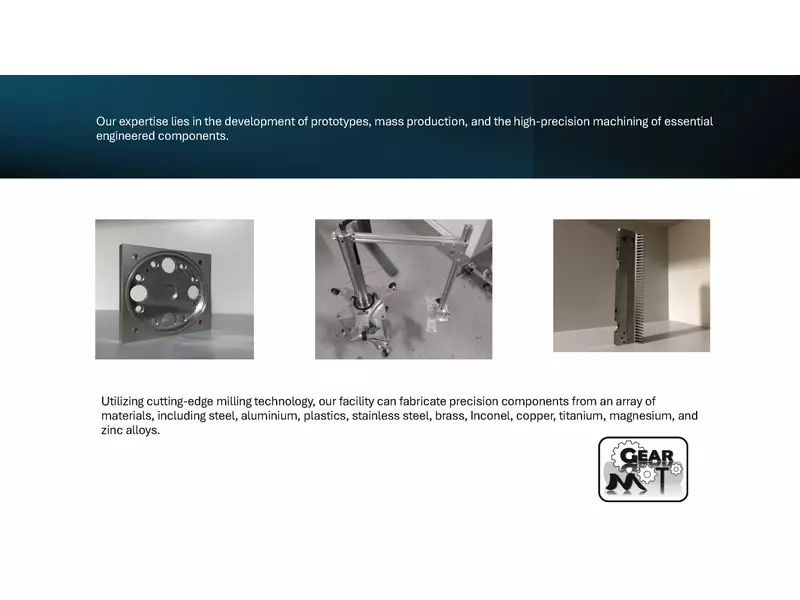 Our expertise lies in the development of prototypes, mass production, and the high-precision machining of essential engineered components.

Utilizing cutting-edge milling technology, our facility can fabricate precision components from an array of materials, including steel, aluminium, plastics, stainless steel, brass, Inconel, copper, titanium, magnesium, and zinc alloys.

GEAR MOT